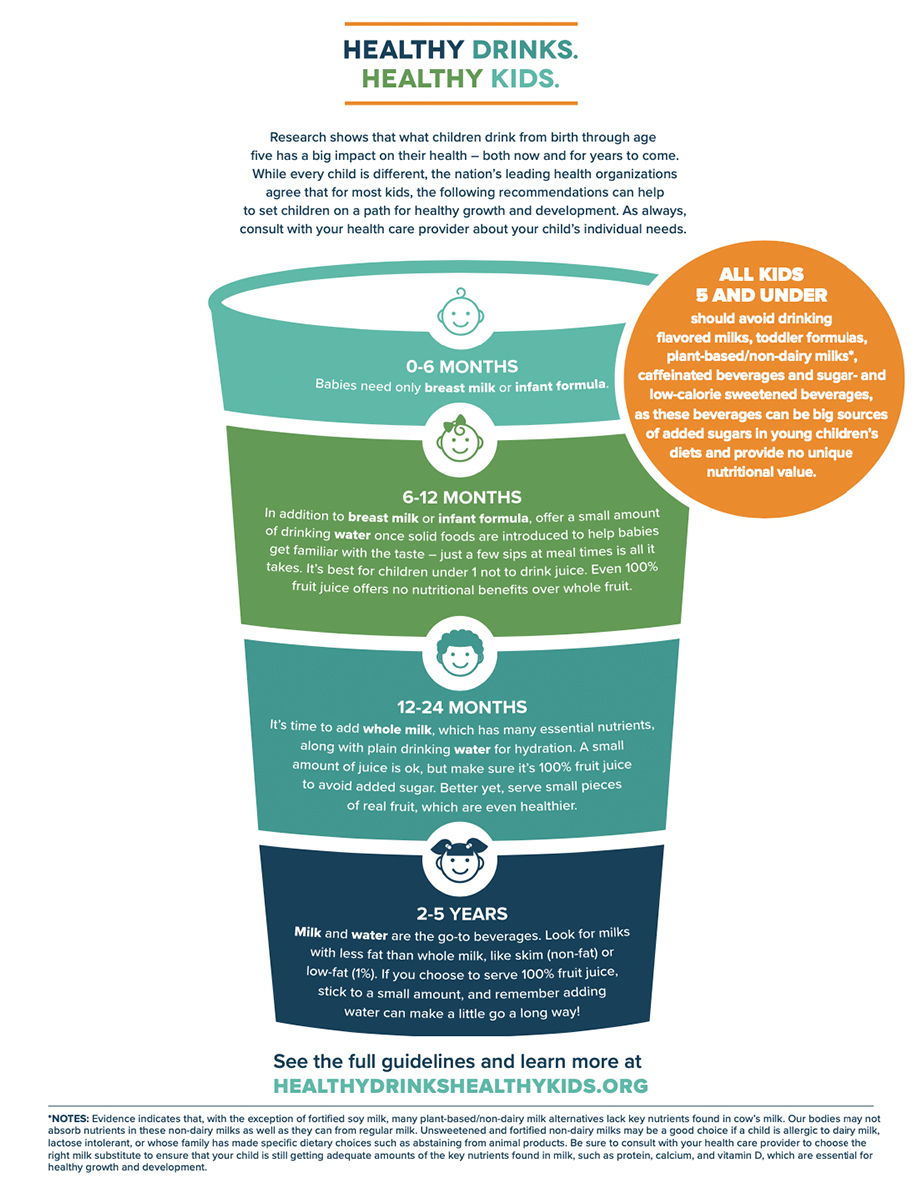 HEALTHY DRINKS.
HEALTHY KIDS.

Research shows that what children drink from birth through age five has a big impact on their health – both now and for years to come. While every child is different, the nation's leading health organizations agree that for most kids, the following recommendations can help to set children on a path for healthy growth and development. As always, consult with your health care provider about your child's individual needs.

ALL KIDS 5 AND UNDER should avoid drinking flavored milks, toddler formulas, plant-based/non-dairy milks*, caffeinated beverages and sugar- and low-calorie sweetened beverages, as these beverages can be big sources of added sugars in young children's diets and provide no unique nutritional value.

0-6 MONTHS
Babies need only breast milk or infant formula.

6-12 MONTHS
In addition to breast milk or infant formula, offer a small amount of drinking water once solid foods are introduced to help babies get familiar with the taste – just a few sips at meal times is all it takes. It's best for children under 1 not to drink juice. Even 100% fruit juice offers no nutritional benefits over whole fruit.

12-24 MONTHS
It's time to add whole milk, which has many essential nutrients, along with plain drinking water for hydration. A small amount of juice is ok, but make sure it's 100% fruit juice to avoid added sugar. Better yet, serve small pieces of real fruit, which are even healthier.

2-5 YEARS
Milk and water are the go-to beverages. Look for milks with less fat than whole milk, like skim (non-fat) or low-fat (1%). If you choose to serve 100% fruit juice, stick to a small amount, and remember adding water can make a little go a long way!

See the full guidelines and learn more at
HEALTHYDRINKSHEALTHYKIDS.ORG

*NOTES: Evidence indicates that, with the exception of fortified soy milk, many plant-based/non-dairy milk alternatives lack key nutrients found in cow's milk. Our bodies may not absorb nutrients in these non-dairy milks as well as they can from regular milk. Unsweetened and fortified non-dairy milks may be a good choice if a child is allergic to dairy milk, lactose intolerant, or whose family has made specific dietary choices such as abstaining from animal products. Be sure to consult with your health care provider to choose the right milk substitute to ensure that your child is still getting adequate amounts of the key nutrients found in milk, such as protein, calcium, and vitamin D, which are essential for healthy growth and development.